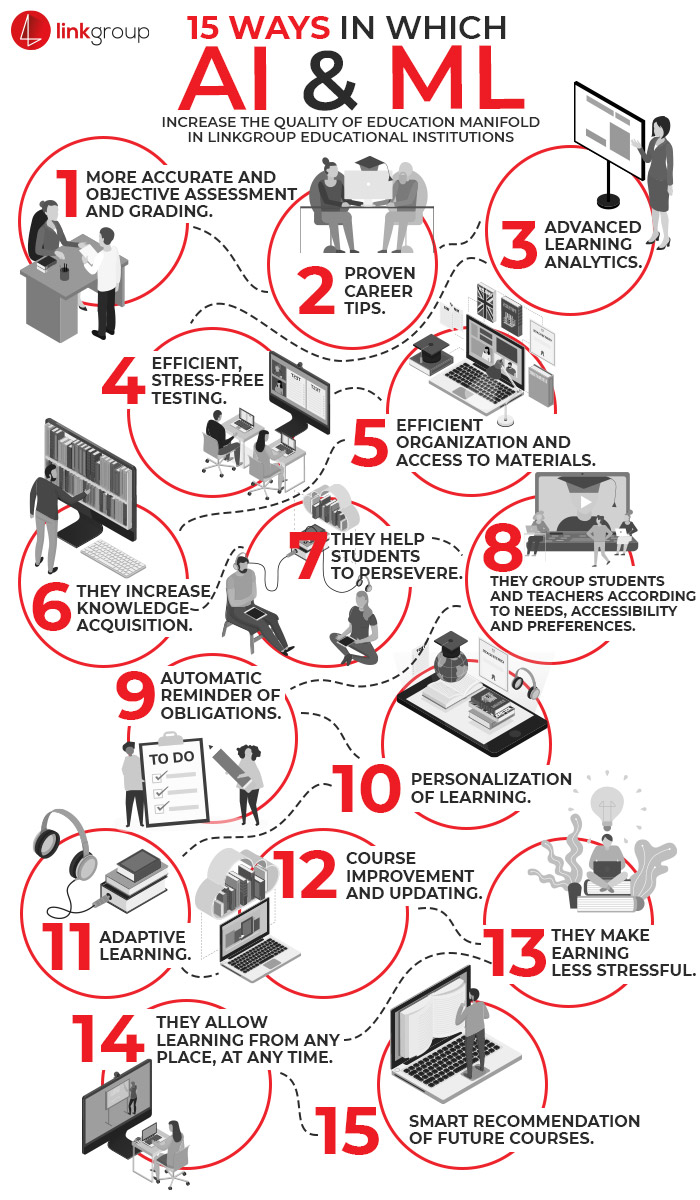 linkgroup

15 WAYS IN WHICH
AI & ML
INCREASE THE QUALITY OF EDUCATION MANIFOLD IN LINKGROUP EDUCATIONAL INSTITUTIONS

1 MORE ACCURATE AND OBJECTIVE ASSESSMENT AND GRADING.

2 PROVEN CAREER TIPS.

3 ADVANCED LEARNING ANALYTICS.

4 EFFICIENT, STRESS-FREE TESTING.

TEST TEST

5 EFFICIENT ORGANIZATION AND ACCESS TO MATERIALS.

6 THEY INCREASE KNOWLEDGE ACQUISITION.

7 THEY HELP STUDENTS TO PERSEVERE.

8 THEY GROUP STUDENTS AND TEACHERS ACCORDING TO NEEDS, ACCESSIBILITY AND PREFERENCES.

9 AUTOMATIC REMINDER OF OBLIGATIONS.

TO DO

10 PERSONALIZATION OF LEARNING.

11 ADAPTIVE LEARNING.

12 COURSE IMPROVEMENT AND UPDATING.

13 THEY MAKE EARNING LESS STRESSFUL.

14 THEY ALLOW LEARNING FROM ANY PLACE, AT ANY TIME.

15 SMART RECOMMENDATION OF FUTURE COURSES.